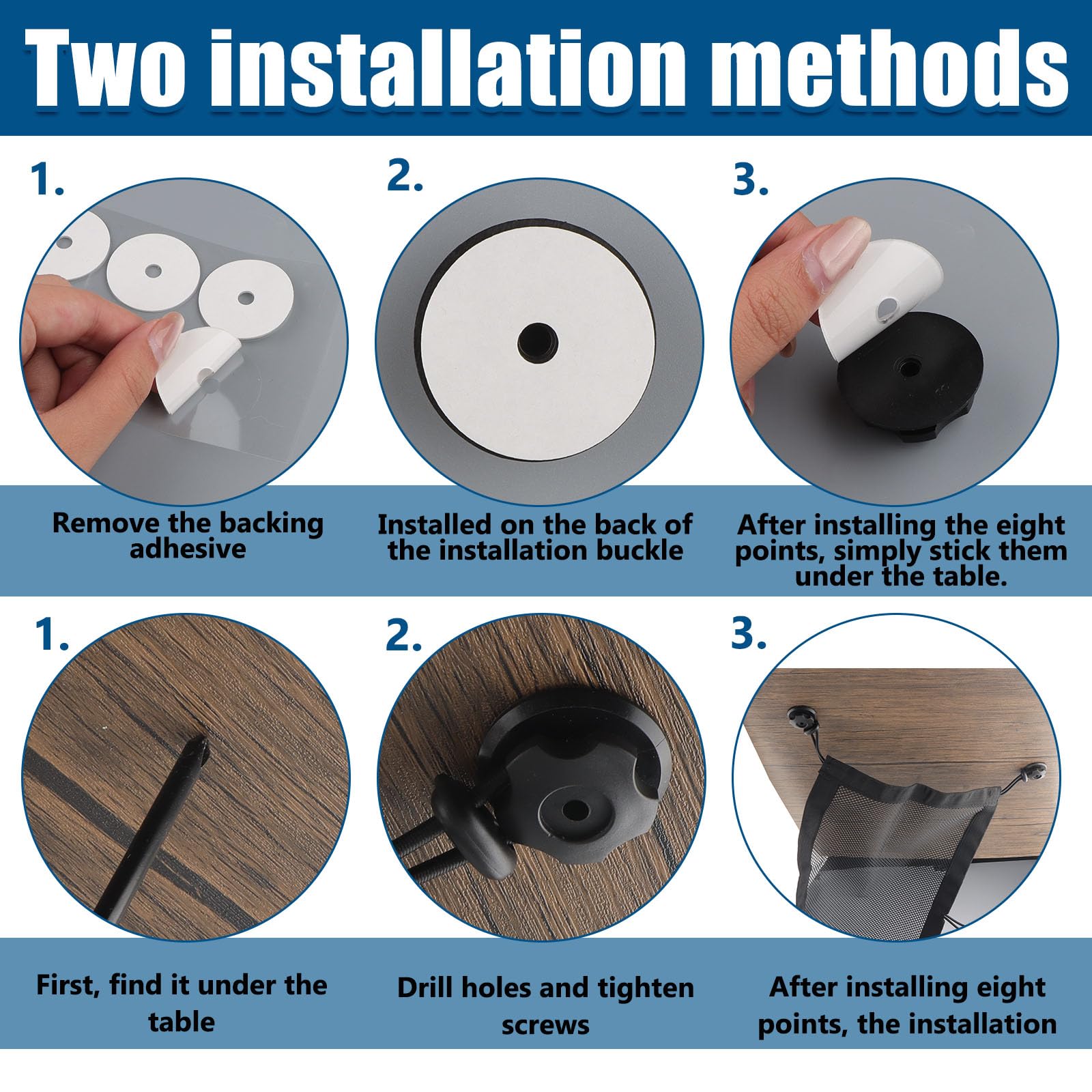 Two installation methods

1.

Remove the backing adhesive

2.

Installed on the back of the installation buckle

3.

After installing the eight points, simply stick them under the table.

1.

First, find it under the table

2.

Drill holes and tighten screws

3.

After installing eight points, the installation