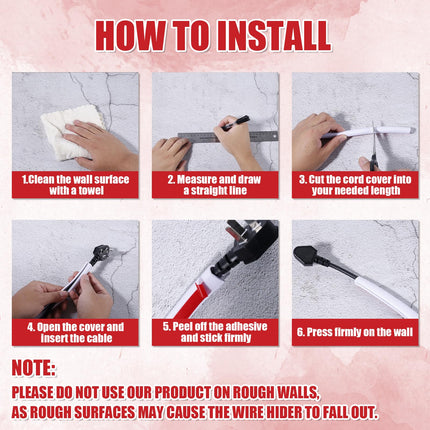 HOW TO INSTALL

1.Clean the wall surface with a towel

2. Measure and draw a straight line

3. Cut the cord cover into your needed length

4. Open the cover and insert the cable

5. Peel off the adhesive and stick firmly

6. Press firmly on the wall

NOTE:

PLEASE DO NOT USE OUR PRODUCT ON ROUGH WALLS, AS ROUGH SURFACES MAY CAUSE THE WIRE HIDER TO FALL OUT.