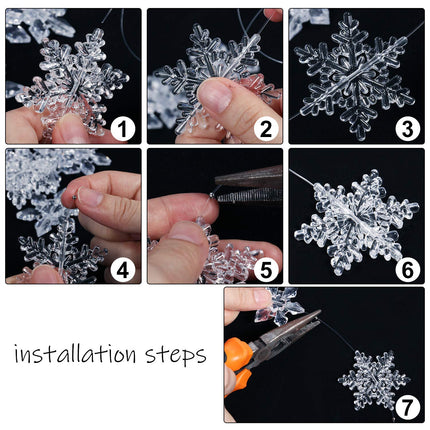 1

2

3

4

5

6

installation steps

7