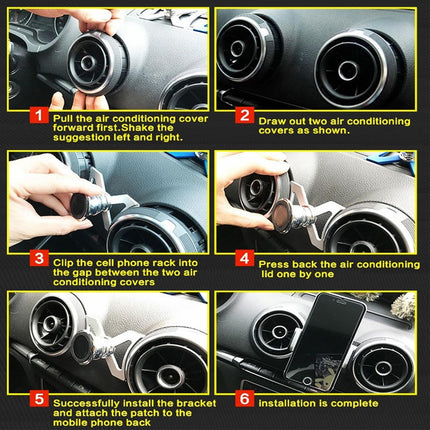 1 Pull the air conditioning cover forward first.Shake the suggestion left and right.

2 Draw out two air conditioning covers as shown.

3 Clip the cell phone rack into the gap between the two air conditioning covers

4 Press back the air conditioning lid one by one

5 Successfully install the bracket and attach the patch to the mobile phone back

6 installation is complete