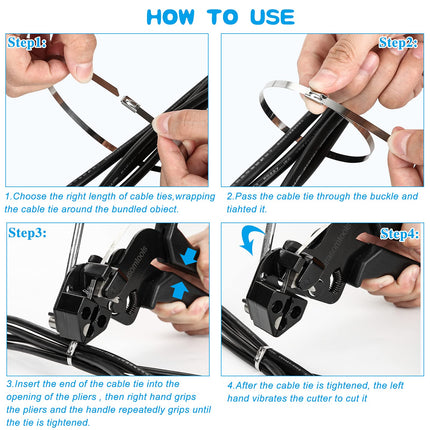 HOW TO USE

Step1:

1.Choose the right length of cable ties,wrapping the cable tie around the bundled obiect.

Step2:

2.Pass the cable tie through the buckle and tiahted it.

Step3:

3.Insert the end of the cable tie into the opening of the pliers , then right hand grips the pliers and the handle repeatedly grips until the tie is tightened.

Step4:

4.After the cable tie is tightened, the left hand vibrates the cutter to cut it