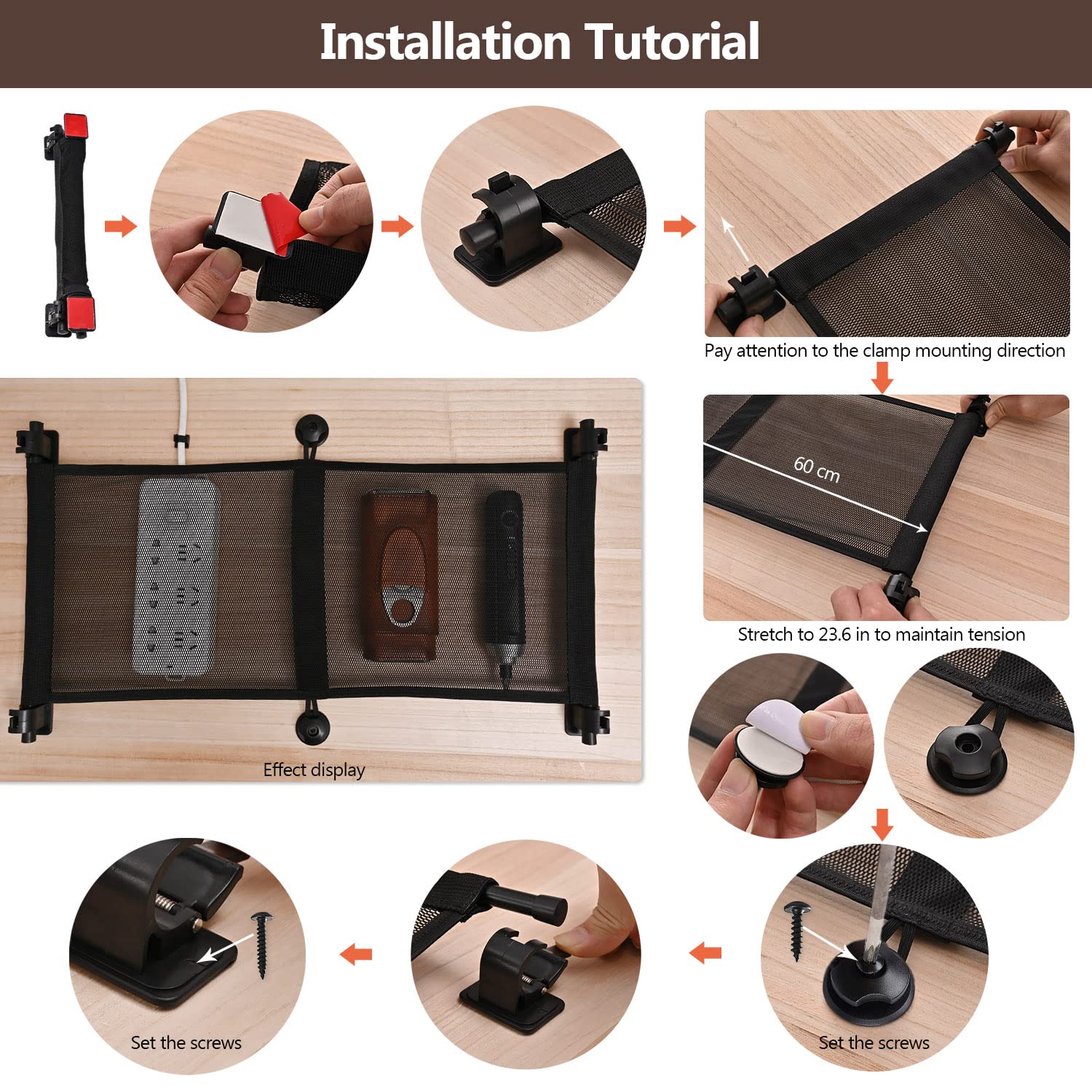 Installation Tutorial

Pay attention to the clamp mounting direction

60 cm

Stretch to 23.6 in to maintain tension

Effect display

Set the screws

Set the screws