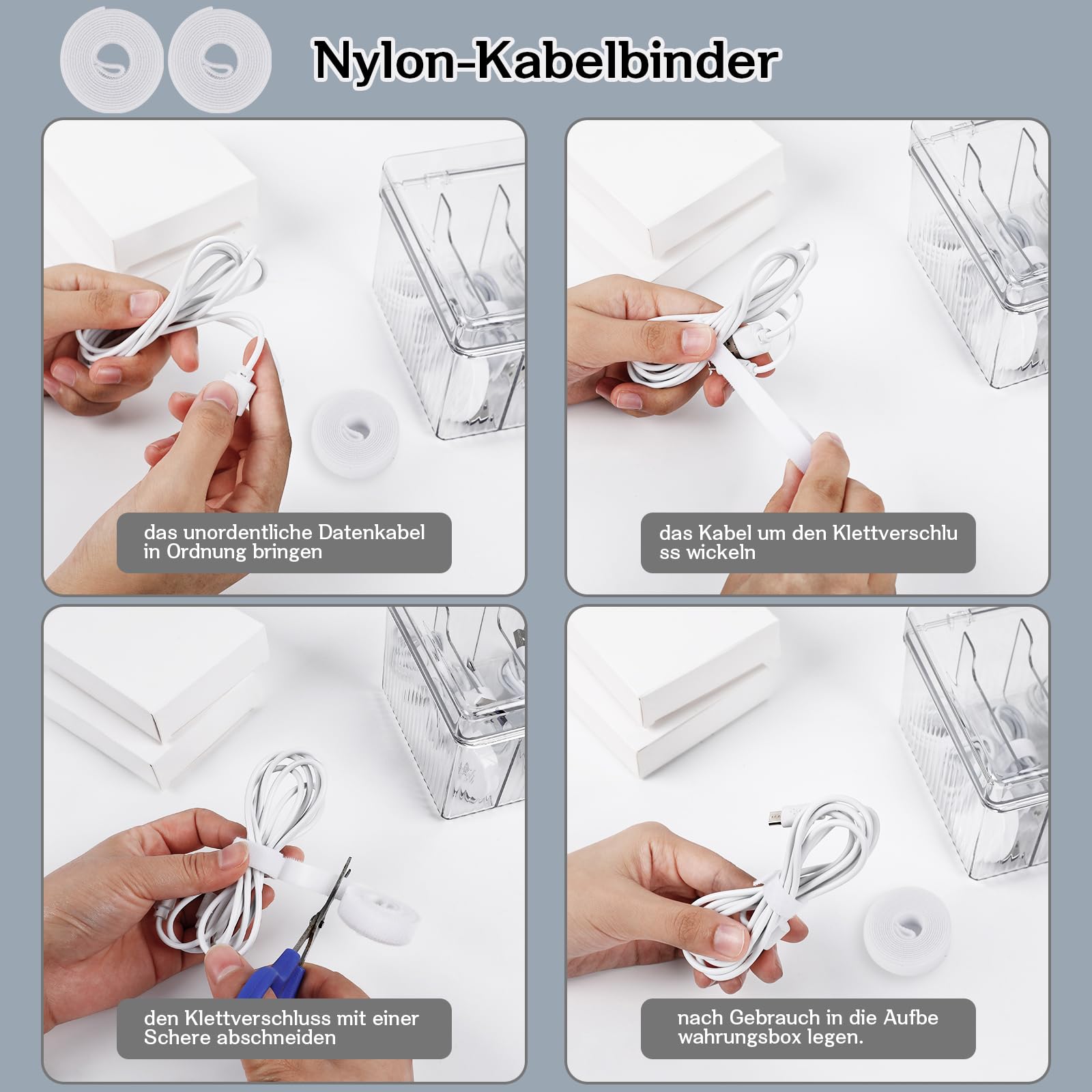 Nylon-Kabelbinder

das unordentliche Datenkabel in Ordnung bringen

das Kabel um den Klettverschlu ss wickeln

den Klettverschluss mit einer Schere abschneiden

nach Gebrauch in die Aufbe wahrungsbox legen.