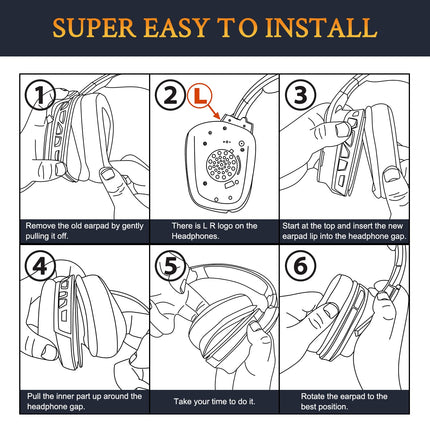 SUPER EASY TO INSTALL

1

Remove the old earpad by gently pulling it off.

2 L

There is L R logo on the Headphones.

3

Start at the top and insert the new earpad lip into the headphone gap.

4

Pull the inner part up around the headphone gap.

5

Take your time to do it.

6

Rotate the earpad to the best position.