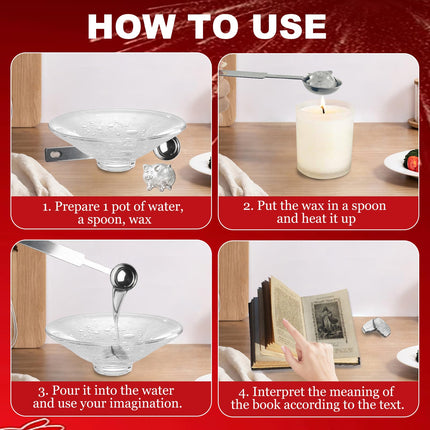 HOW TO USE

1. Prepare 1 pot of water, a spoon, wax

2. Put the wax in a spoon and heat it up

3. Pour it into the water and use your imagination.

4. Interpret the meaning of the book according to the text.