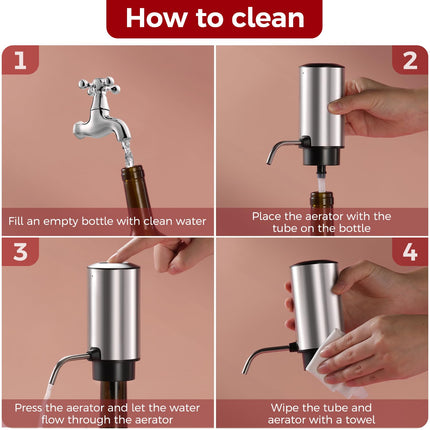 How to clean

1

Fill an empty bottle with clean water

2

Place the aerator with the tube on the bottle

3

Press the aerator and let the water flow through the aerator

4

Wipe the tube and aerator with a towel