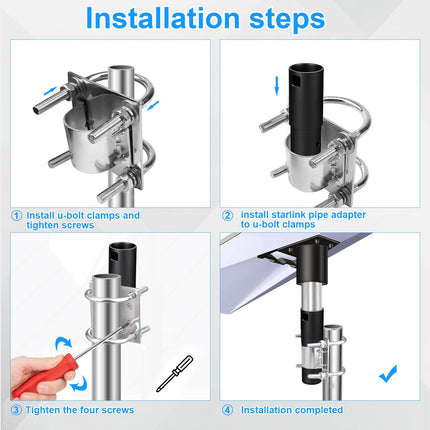 Installation steps

① Install u-bolt clamps and tighten screws

② install starlink pipe adapter to u-bolt clamps

③ Tighten the four screws

④ Installation completed