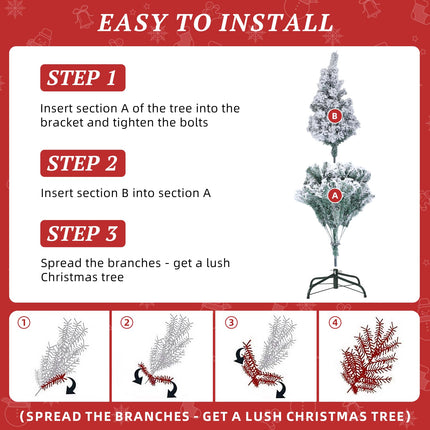 EASY TO INSTALL

STEP 1

Insert section A of the tree into the bracket and tighten the bolts

STEP 2

Insert section B into section A

STEP 3

Spread the branches - get a lush Christmas tree

B

A

①

②

③

④

(SPREAD THE BRANCHES - GET A LUSH CHRISTMAS TREE)