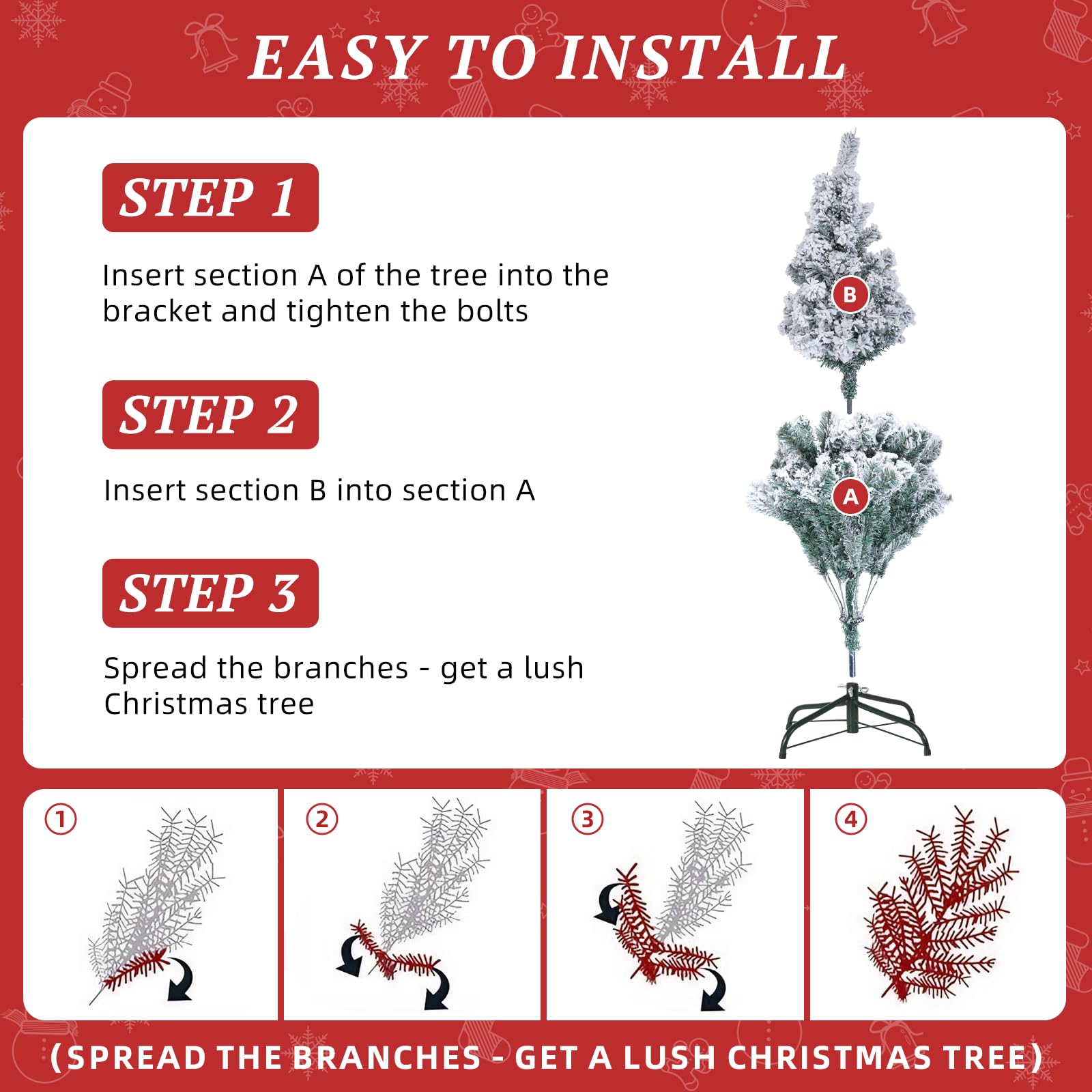 EASY TO INSTALL

STEP 1

Insert section A of the tree into the bracket and tighten the bolts

STEP 2

Insert section B into section A

STEP 3

Spread the branches - get a lush Christmas tree

B

A

①

②

③

④

(SPREAD THE BRANCHES - GET A LUSH CHRISTMAS TREE)