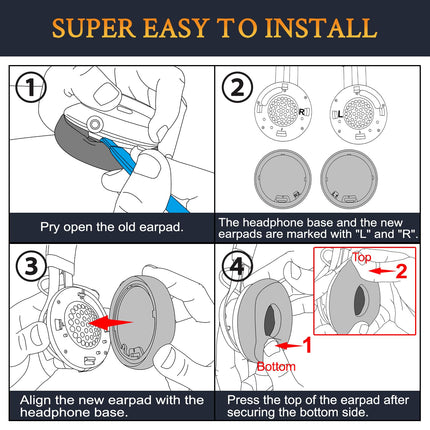 SUPER EASY TO INSTALL

1

Pry open the old earpad.

2

R

L

R

L

The headphone base and the new earpads are marked with "L" and "R".

3

Align the new earpad with the headphone base.

4

Top

2

1

Bottom

Press the top of the earpad after securing the bottom side.