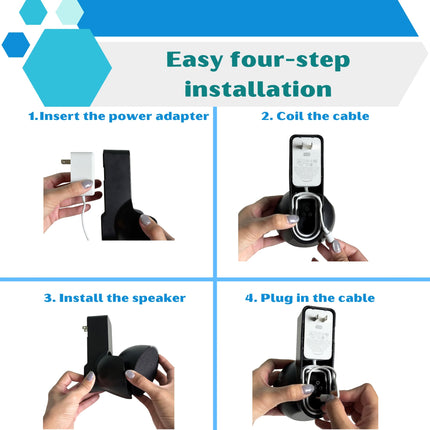 Easy four-step installation

1.Insert the power adapter

2. Coil the cable

3. Install the speaker

4. Plug in the cable