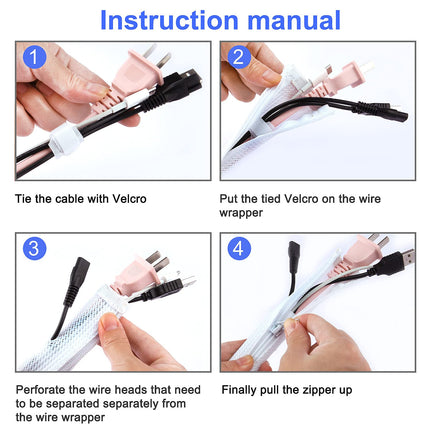 Instruction manual

1

Tie the cable with Velcro

2

Put the tied Velcro on the wire wrapper

3

Perforate the wire heads that need to be separated separately from the wire wrapper

4

Finally pull the zipper up