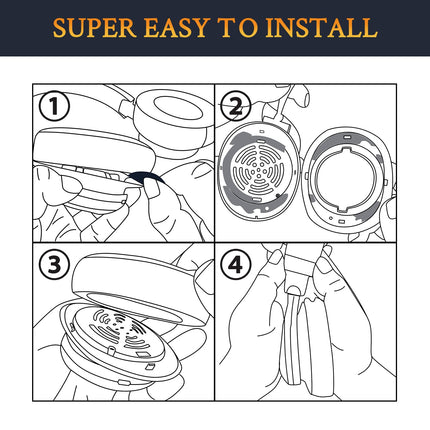 SUPER EASY TO INSTALL

1

2

3

4