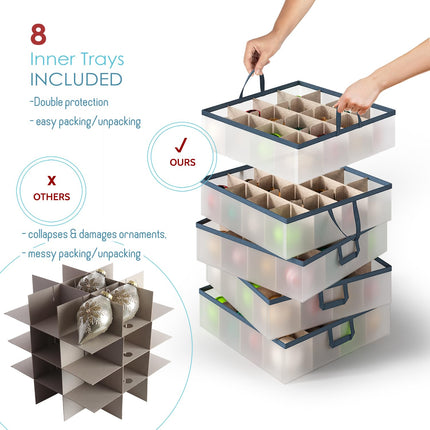 8
Inner Trays
INCLUDED
-Double protection
- easy packing/unpacking

✓
OURS

X
OTHERS

- collapses & damages ornaments,
- messy packing/unpacking