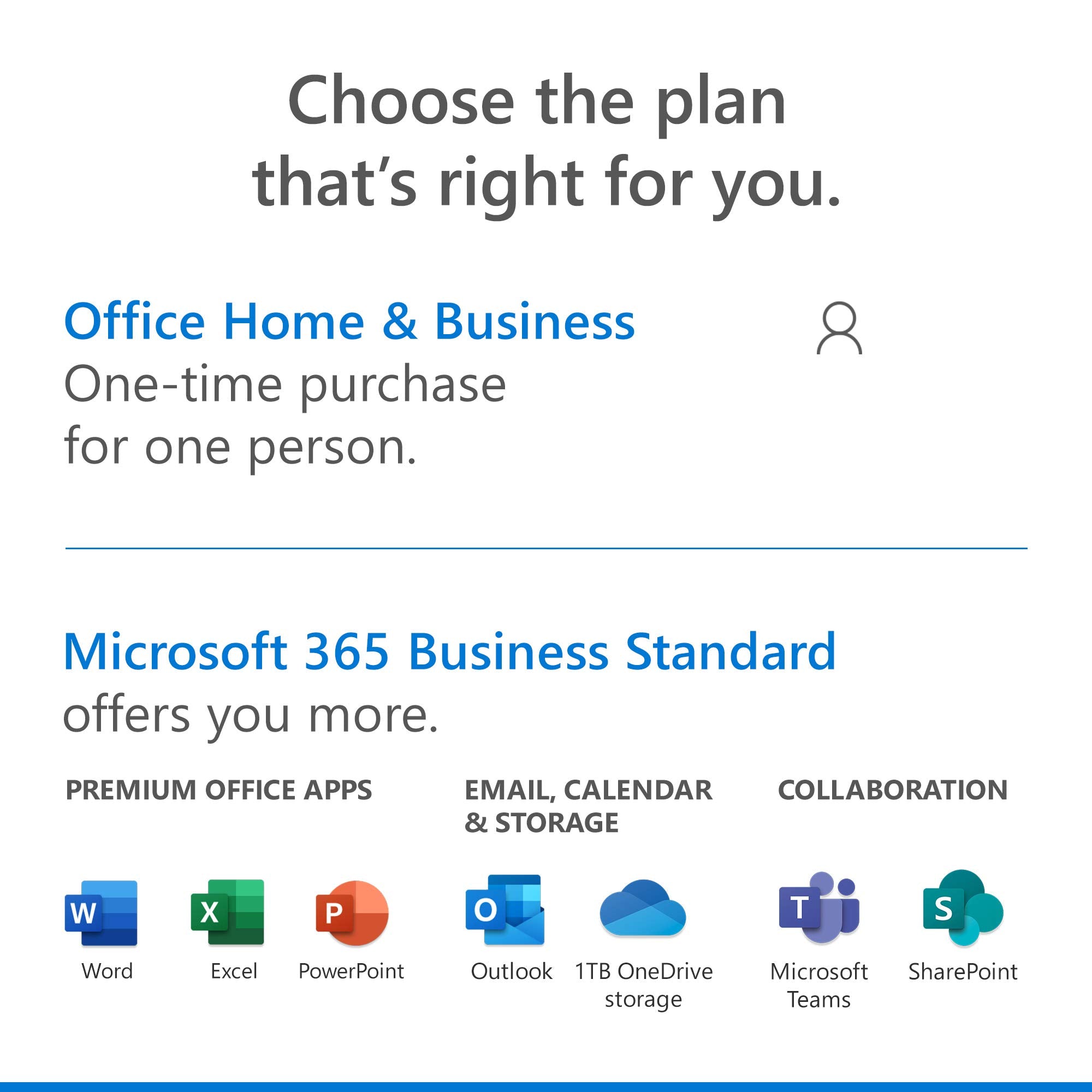 Choose the plan that's right for you.

Office Home & Business
One-time purchase for one person.

Microsoft 365 Business Standard
offers you more.

PREMIUM OFFICE APPS

W
Word

X
Excel

P
PowerPoint

EMAIL, CALENDAR & STORAGE

O
Outlook

1TB OneDrive storage

COLLABORATION

T
Microsoft Teams

S
SharePoint