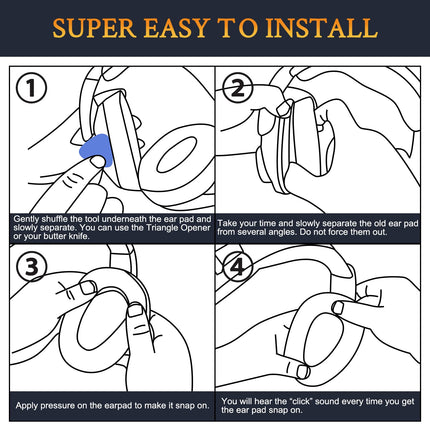 SUPER EASY TO INSTALL

1

Gently shuffle the tool underneath the ear pad and slowly separate. You can use the Triangle Opener or your butter knife.

2

Take your time and slowly separate the old ear pad from several angles. Do not force them out.

3

Apply pressure on the earpad to make it snap on.

4

You will hear the "click" sound every time you get the ear pad snap on.