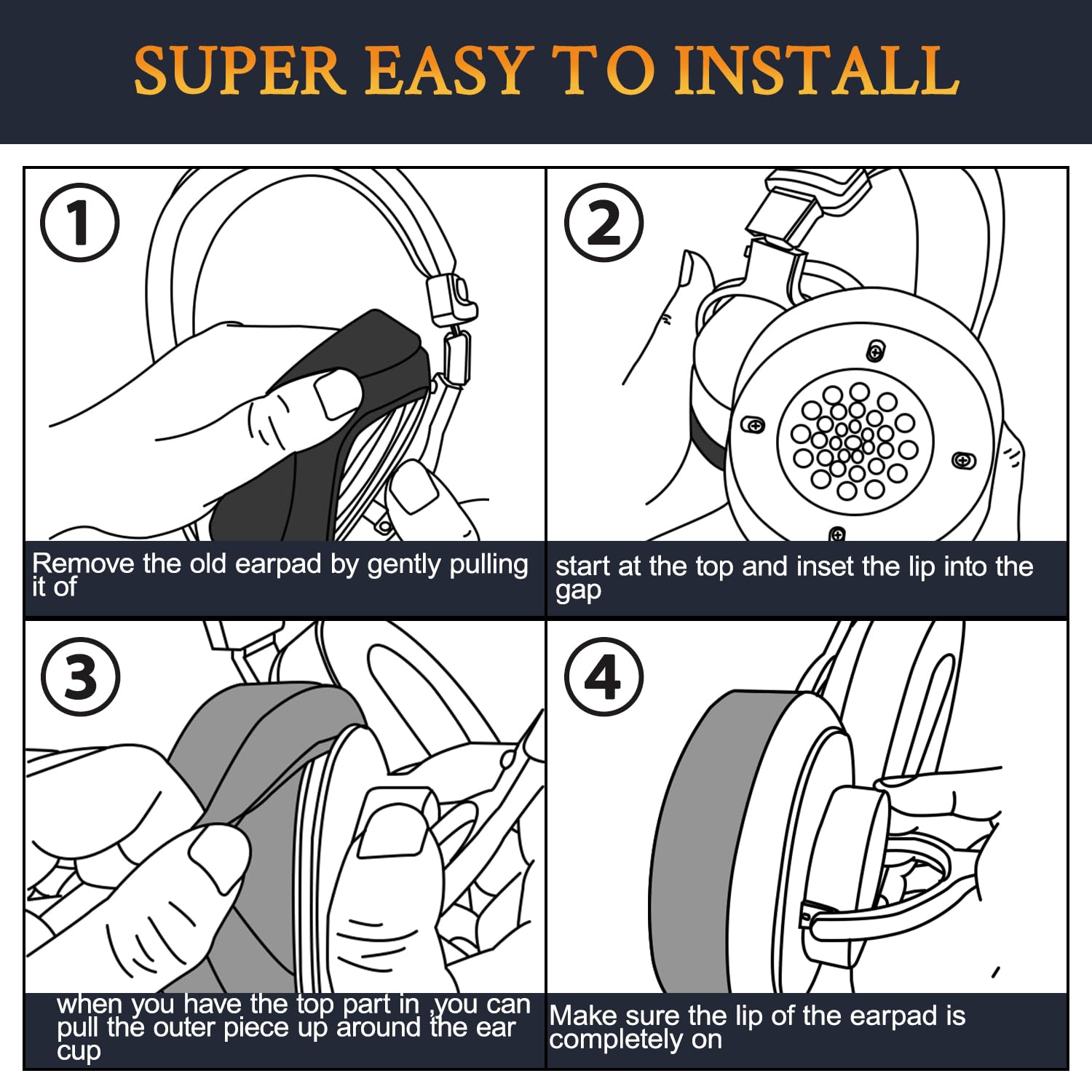 SUPER EASY TO INSTALL

1

Remove the old earpad by gently pulling it of

2

start at the top and inset the lip into the gap

3

when you have the top part in ,you can pull the outer piece up around the ear cup

4

Make sure the lip of the earpad is completely on