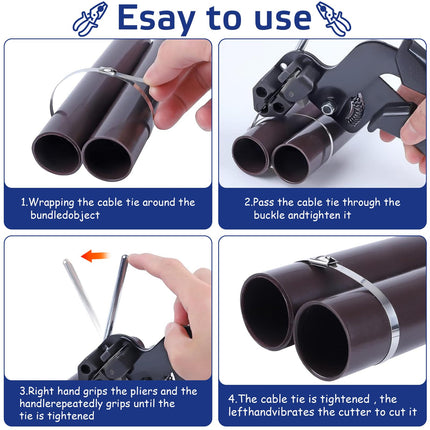 Esay to use

1.Wrapping the cable tie around the bundledobject

2.Pass the cable tie through the buckle andtighten it

3.Right hand grips the pliers and the handlerepeatedly grips until the tie is tightened

4.The cable tie is tightened , the lefthandvibrates the cutter to cut it