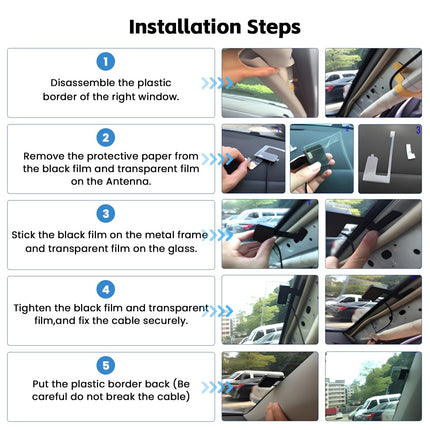 Installation Steps

1

Disassemble the plastic border of the right window.

2

Remove the protective paper from the black film and transparent film on the Antenna.

1

2

3

3

Stick the black film on the metal frame and transparent film on the glass.

4

Tighten the black film and transparent film,and fix the cable securely.

5

Put the plastic border back (Be careful do not break the cable)