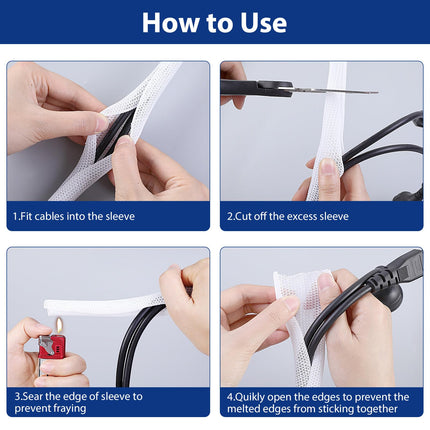 How to Use

1.Fit cables into the sleeve

2.Cut off the excess sleeve

3.Sear the edge of sleeve to prevent fraying

4.Quikly open the edges to prevent the melted edges from sticking together