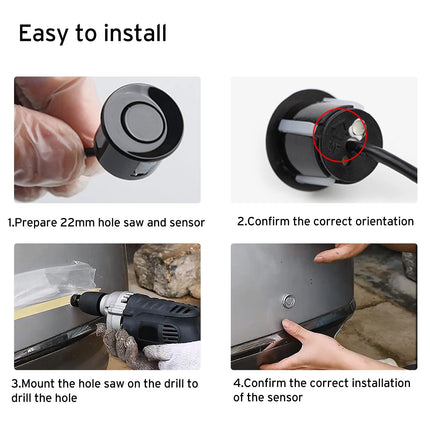 Easy to install

1.Prepare 22mm hole saw and sensor

2.Confirm the correct orientation

3.Mount the hole saw on the drill to drill the hole

4.Confirm the correct installation of the sensor