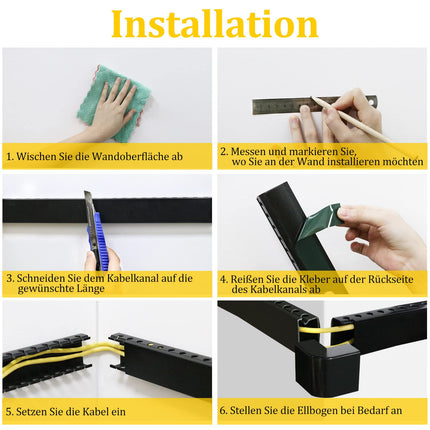 Installation

1. Wischen Sie die Wandoberfläche ab

2. Messen und markieren Sie, wo Sie an der Wand installieren möchten

3. Schneiden Sie dem Kabelkanal auf die gewünschte Länge

4. Reißen Sie die Kleber auf der Rückseite des Kabelkanals ab

5. Setzen Sie die Kabel ein

6. Stellen Sie die Ellbogen bei Bedarf an