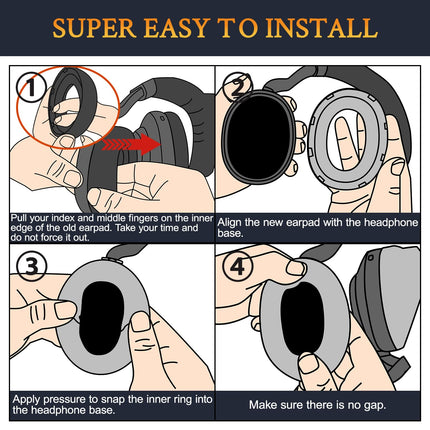 SUPER EASY TO INSTALL

1

Pull your index and middle fingers on the inner edge of the old earpad. Take your time and do not force it out.

2

Align the new earpad with the headphone base.

3

Apply pressure to snap the inner ring into the headphone base.

4

Make sure there is no gap.