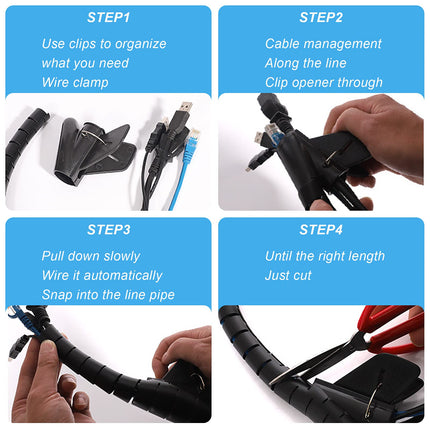 STEP1
Use clips to organize
what you need
Wire clamp

STEP2
Cable management
Along the line
Clip opener through

STEP3
Pull down slowly
Wire it automatically
Snap into the line pipe

STEP4
Until the right length
Just cut