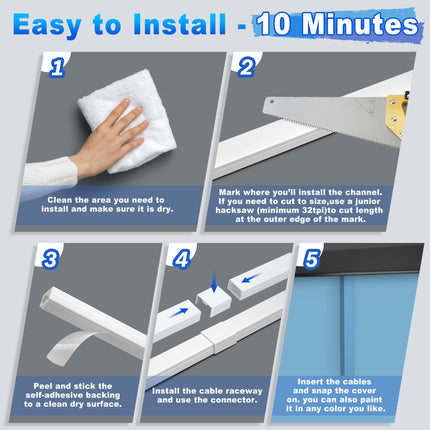 Easy to Install - 10 Minutes

1

Clean the area you need to install and make sure it is dry.

2

Mark where you'll install the channel. If you need to cut to size,use a junior hacksaw (minimum 32tpi)to cut length at the outer edge of the mark.

3

Peel and stick the self-adhesive backing to a clean dry surface.

4

Install the cable raceway and use the connector.

5

Insert the cables and snap the cover on. you can also paint it in any color you like.