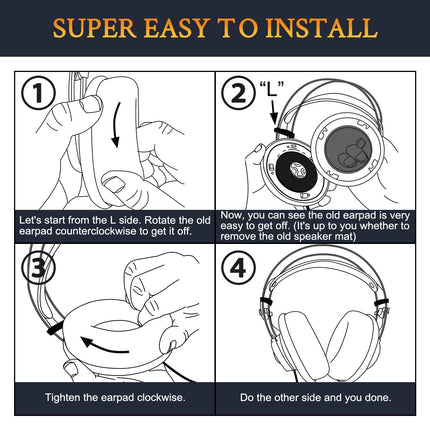 SUPER EASY TO INSTALL

1

Let's start from the L side. Rotate the old earpad counterclockwise to get it off.

2 "L"

Now, you can see the old earpad is very easy to get off. (It's up to you whether to remove the old speaker mat)

3

Tighten the earpad clockwise.

4

Do the other side and you done.