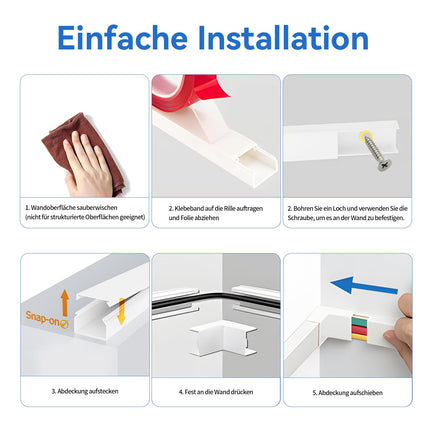 Einfache Installation

1. Wandoberfläche sauberwischen
(nicht für strukturierte Oberflächen geeignet)

2. Klebeband auf die Rille auftragen und Folie abziehen

2. Bohren Sie ein Loch und verwenden Sie die Schraube, um es an der Wand zu befestigen.

Snap-on

3. Abdeckung aufstecken

4. Fest an die Wand drücken

5. Abdeckung aufschieben