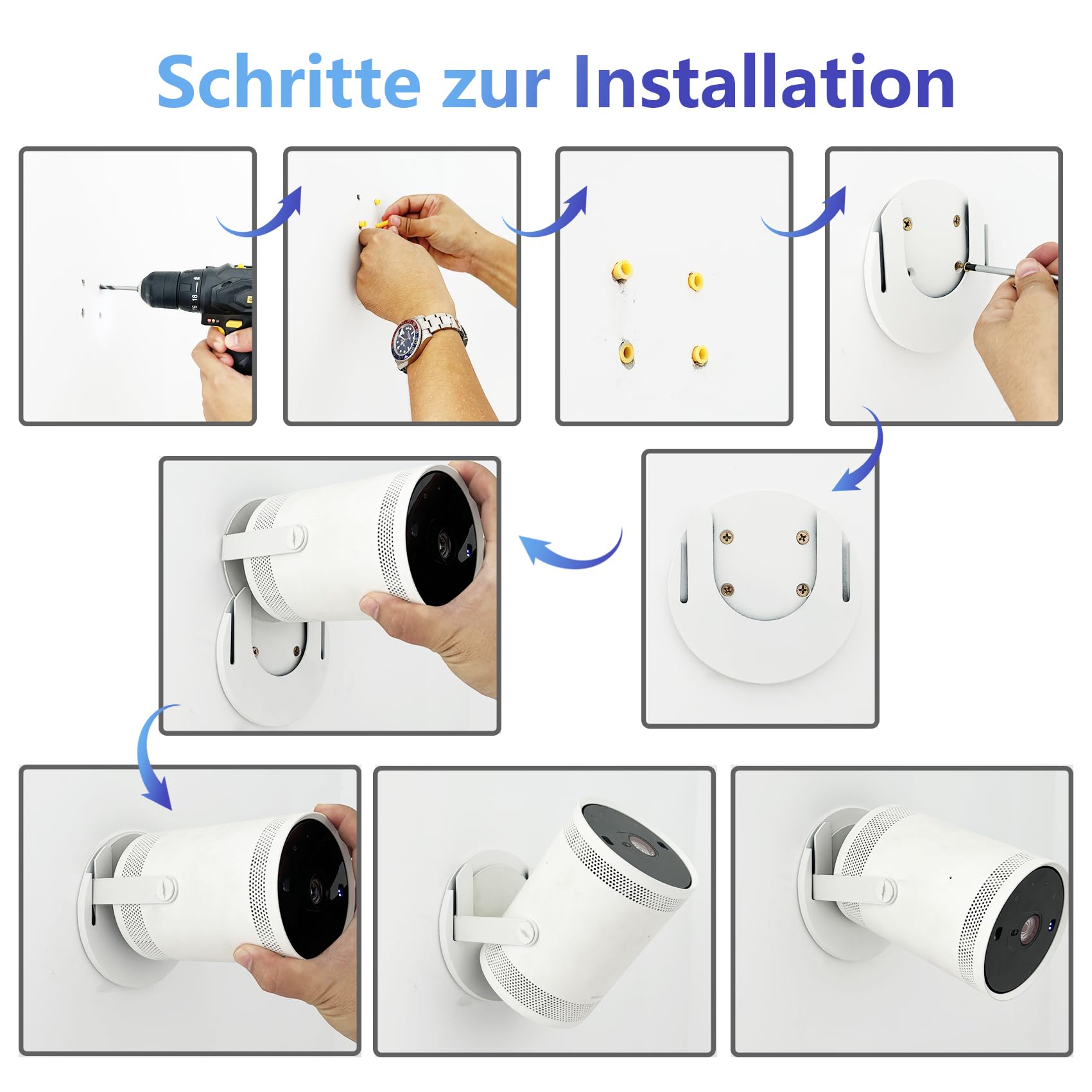 Schritte zur Installation