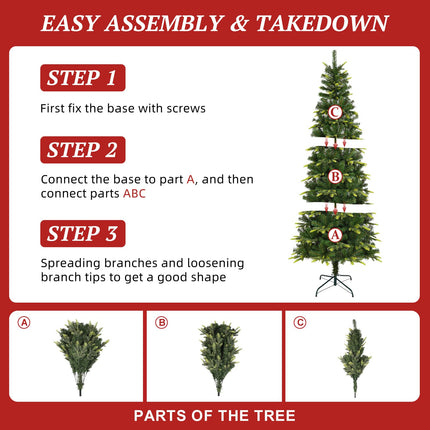 EASY ASSEMBLY & TAKEDOWN

STEP 1

First fix the base with screws

STEP 2

Connect the base to part A, and then connect parts ABC

STEP 3

Spreading branches and loosening branch tips to get a good shape

C

B

A

A

B

C

PARTS OF THE TREE