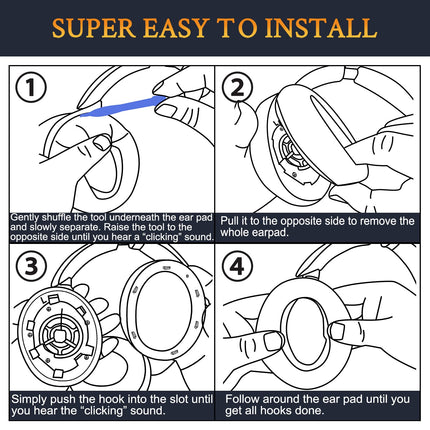 SUPER EASY TO INSTALL

1

Gently shuffle the tool underneath the ear pad and slowly separate. Raise the tool to the opposite side until you hear a "clicking" sound.

2

Pull it to the opposite side to remove the whole earpad.

3

Simply push the hook into the slot until you hear the "clicking" sound.

4

Follow around the ear pad until you get all hooks done.