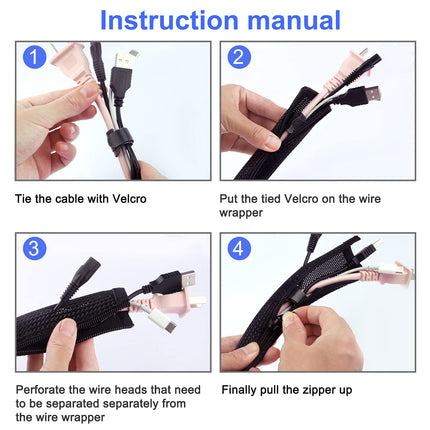 Instruction manual

1

Tie the cable with Velcro

2

Put the tied Velcro on the wire wrapper

3

Perforate the wire heads that need to be separated separately from the wire wrapper

4

Finally pull the zipper up