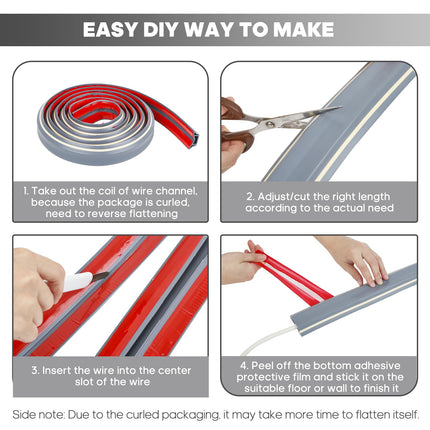 EASY DIY WAY TO MAKE

1. Take out the coil of wire channel, because the package is curled, need to reverse flattening

2. Adjust/cut the right length according to the actual need

3. Insert the wire into the center slot of the wire

4. Peel off the bottom adhesive protective film and stick it on the suitable floor or wall to finish it

Side note: Due to the curled packaging, it may take more time to flatten itself.