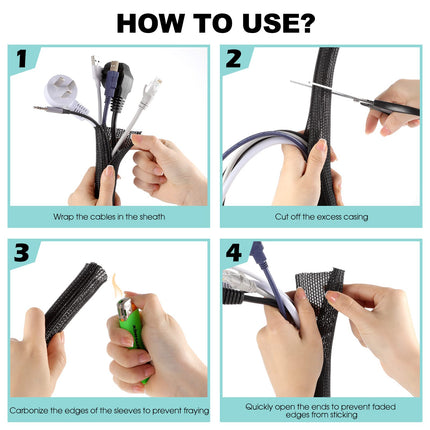 HOW TO USE?

1

Wrap the cables in the sheath

2

Cut off the excess casing

3

Carbonize the edges of the sleeves to prevent fraying

4

Quickly open the ends to prevent faded edges from sticking