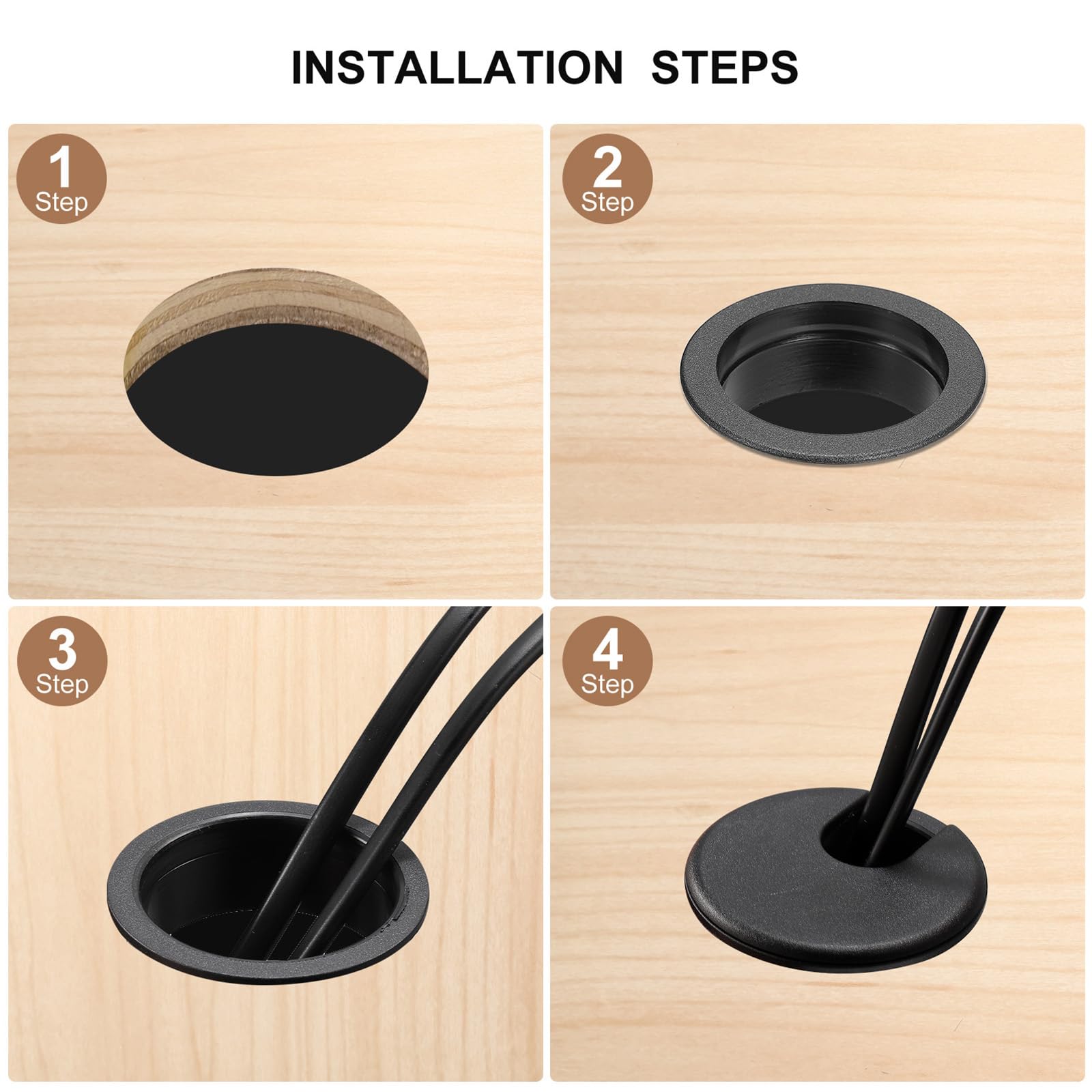 INSTALLATION STEPS

1
Step

2
Step

3
Step

4
Step