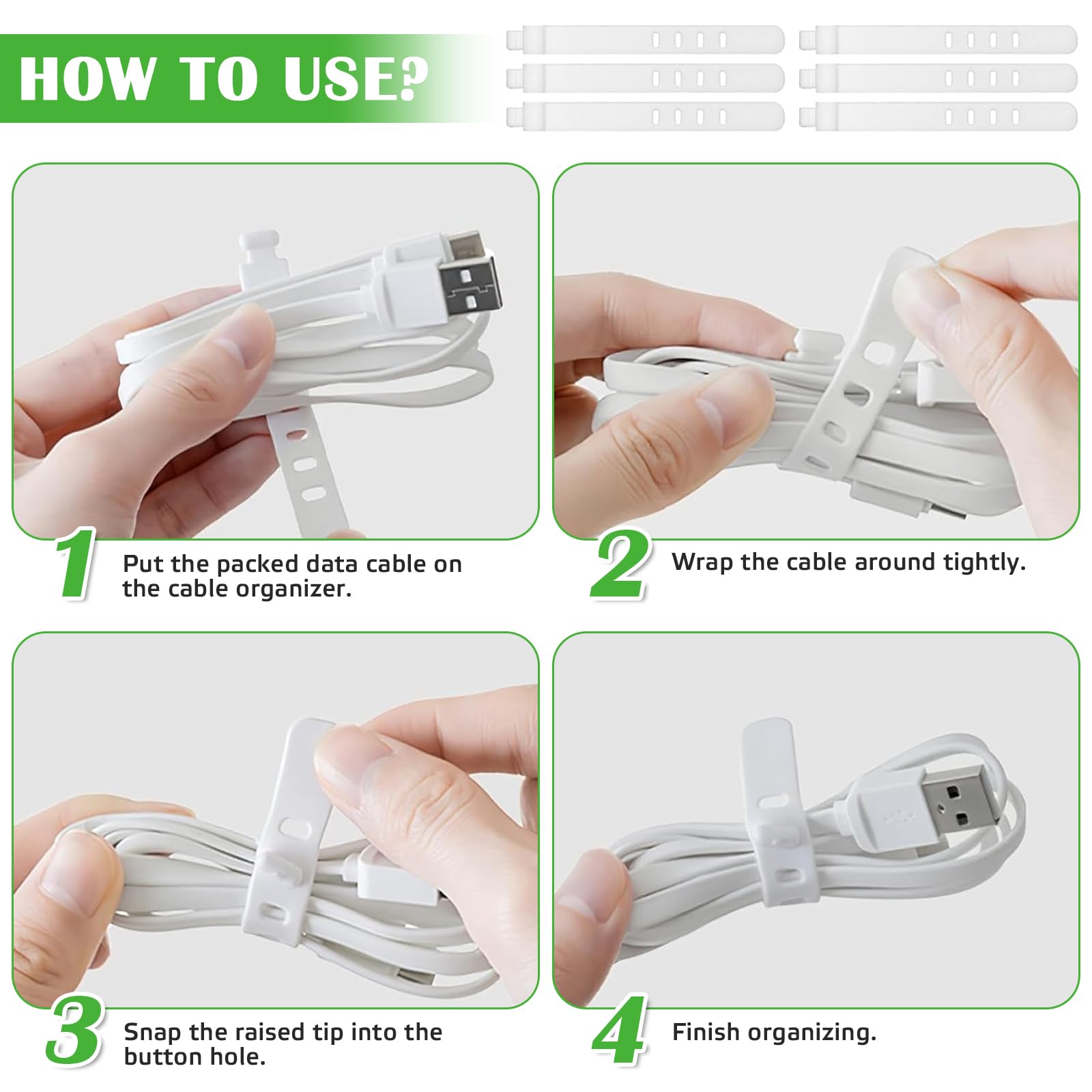 HOW TO USE?

1 Put the packed data cable on the cable organizer.

2 Wrap the cable around tightly.

3 Snap the raised tip into the button hole.

4 Finish organizing.