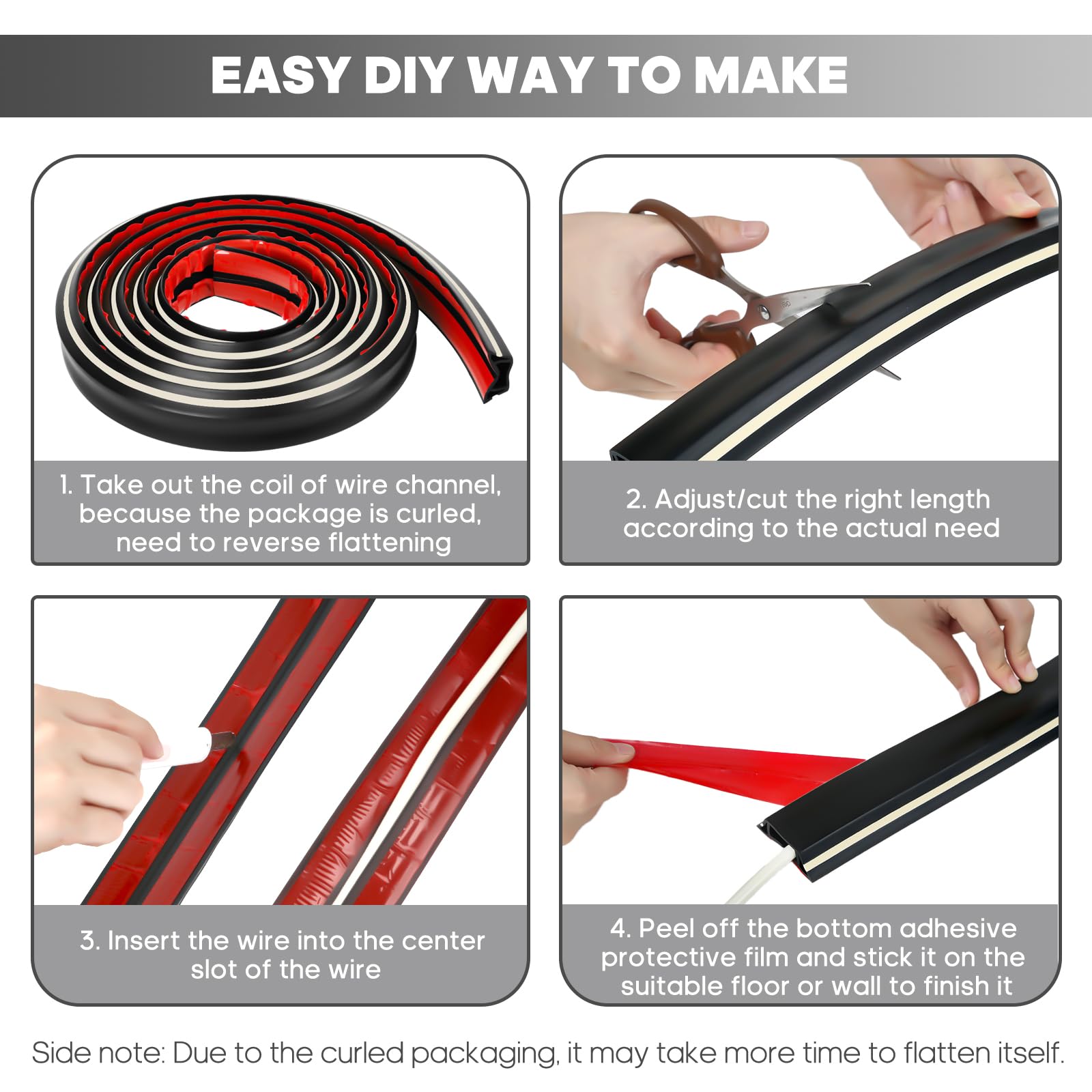 EASY DIY WAY TO MAKE

1. Take out the coil of wire channel, because the package is curled, need to reverse flattening

2. Adjust/cut the right length according to the actual need

3. Insert the wire into the center slot of the wire

4. Peel off the bottom adhesive protective film and stick it on the suitable floor or wall to finish it

Side note: Due to the curled packaging, it may take more time to flatten itself.