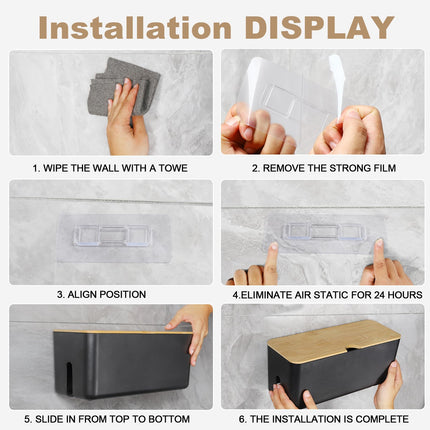 Installation DISPLAY

1. WIPE THE WALL WITH A TOWE

2. REMOVE THE STRONG FILM

3. ALIGN POSITION

4.ELIMINATE AIR STATIC FOR 24 HOURS

5. SLIDE IN FROM TOP TO BOTTOM

6. THE INSTALLATION IS COMPLETE