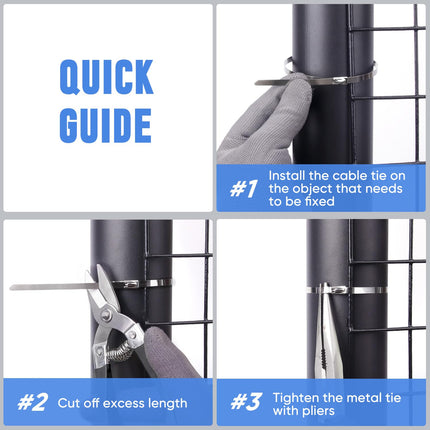 QUICK GUIDE

#1 Install the cable tie on the object that needs to be fixed

#2 Cut off excess length

#3 Tighten the metal tie with pliers