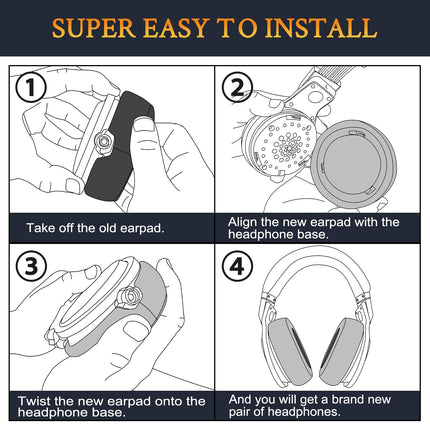 SUPER EASY TO INSTALL

1

Take off the old earpad.

2

Align the new earpad with the headphone base.

3

Twist the new earpad onto the headphone base.

4

And you will get a brand new pair of headphones.