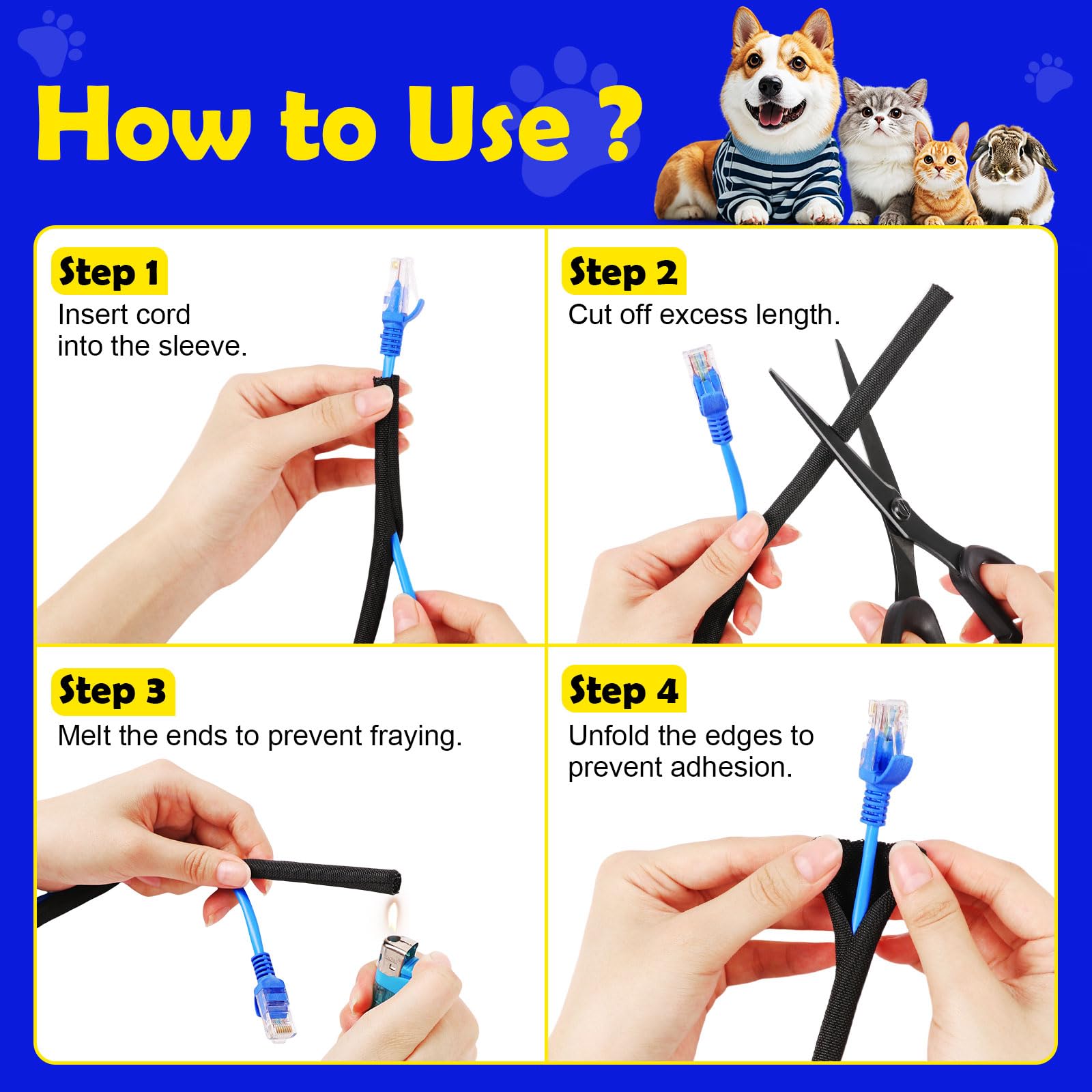 How to Use ?

Step 1
Insert cord into the sleeve.

Step 2
Cut off excess length.

Step 3
Melt the ends to prevent fraying.

Step 4
Unfold the edges to prevent adhesion.