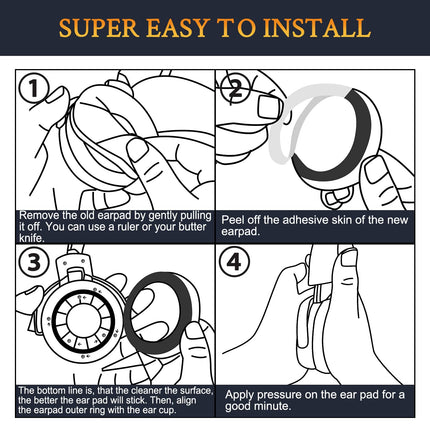 SUPER EASY TO INSTALL

1

Remove the old earpad by gently pulling it off. You can use a ruler or your butter knife.

2

Peel off the adhesive skin of the new earpad.

3

The bottom line is, that the cleaner the surface, the better the ear pad will stick. Then, align the earpad outer ring with the ear cup.

4

Apply pressure on the ear pad for a good minute.