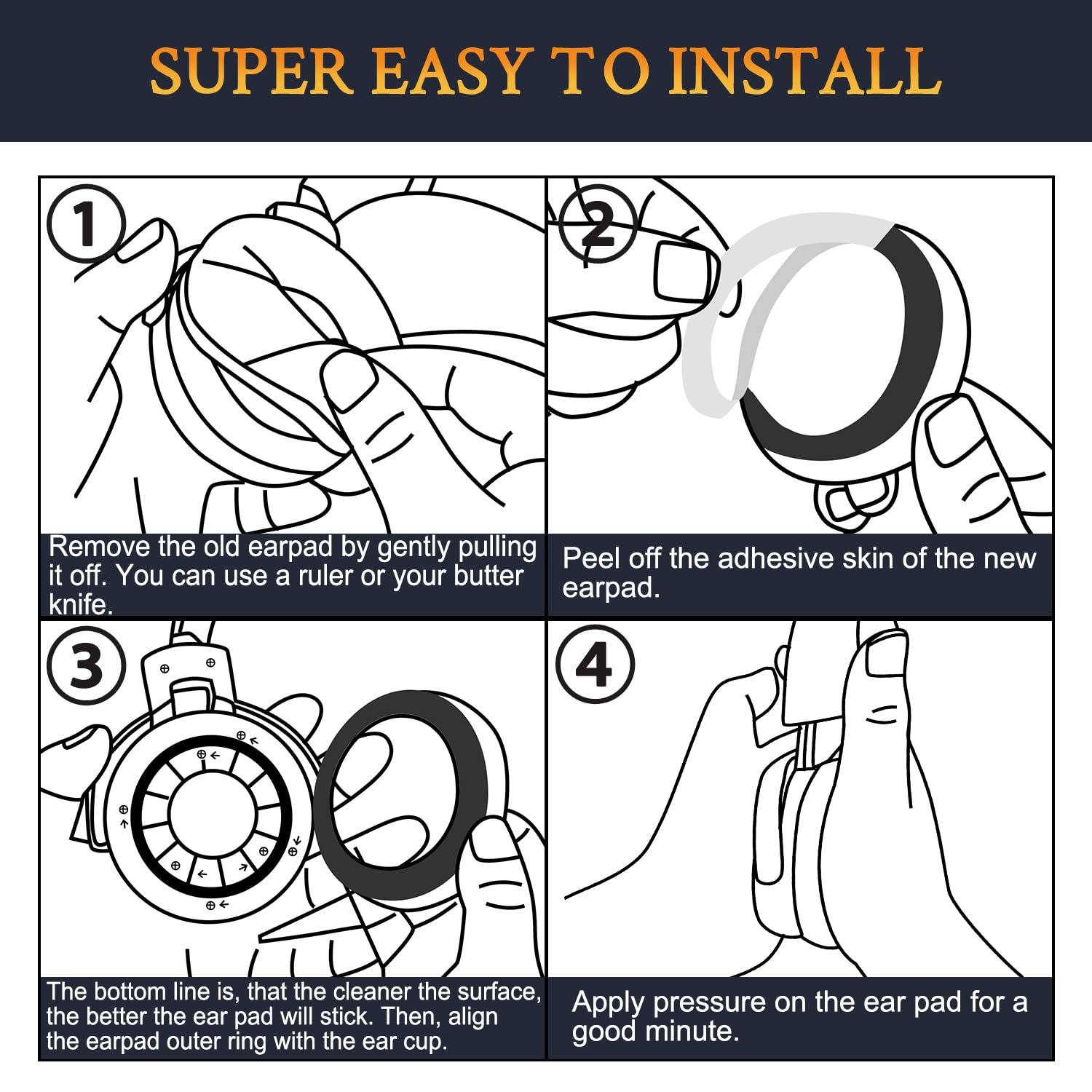 SUPER EASY TO INSTALL

1

Remove the old earpad by gently pulling it off. You can use a ruler or your butter knife.

2

Peel off the adhesive skin of the new earpad.

3

The bottom line is, that the cleaner the surface, the better the ear pad will stick. Then, align the earpad outer ring with the ear cup.

4

Apply pressure on the ear pad for a good minute.