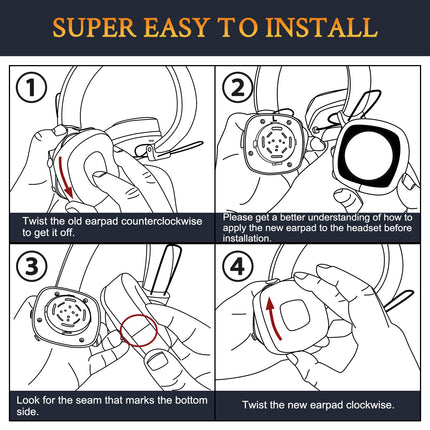 SUPER EASY TO INSTALL

1

Twist the old earpad counterclockwise to get it off.

2

Please get a better understanding of how to apply the new earpad to the headset before installation.

3

Look for the seam that marks the bottom side.

4

Twist the new earpad clockwise.