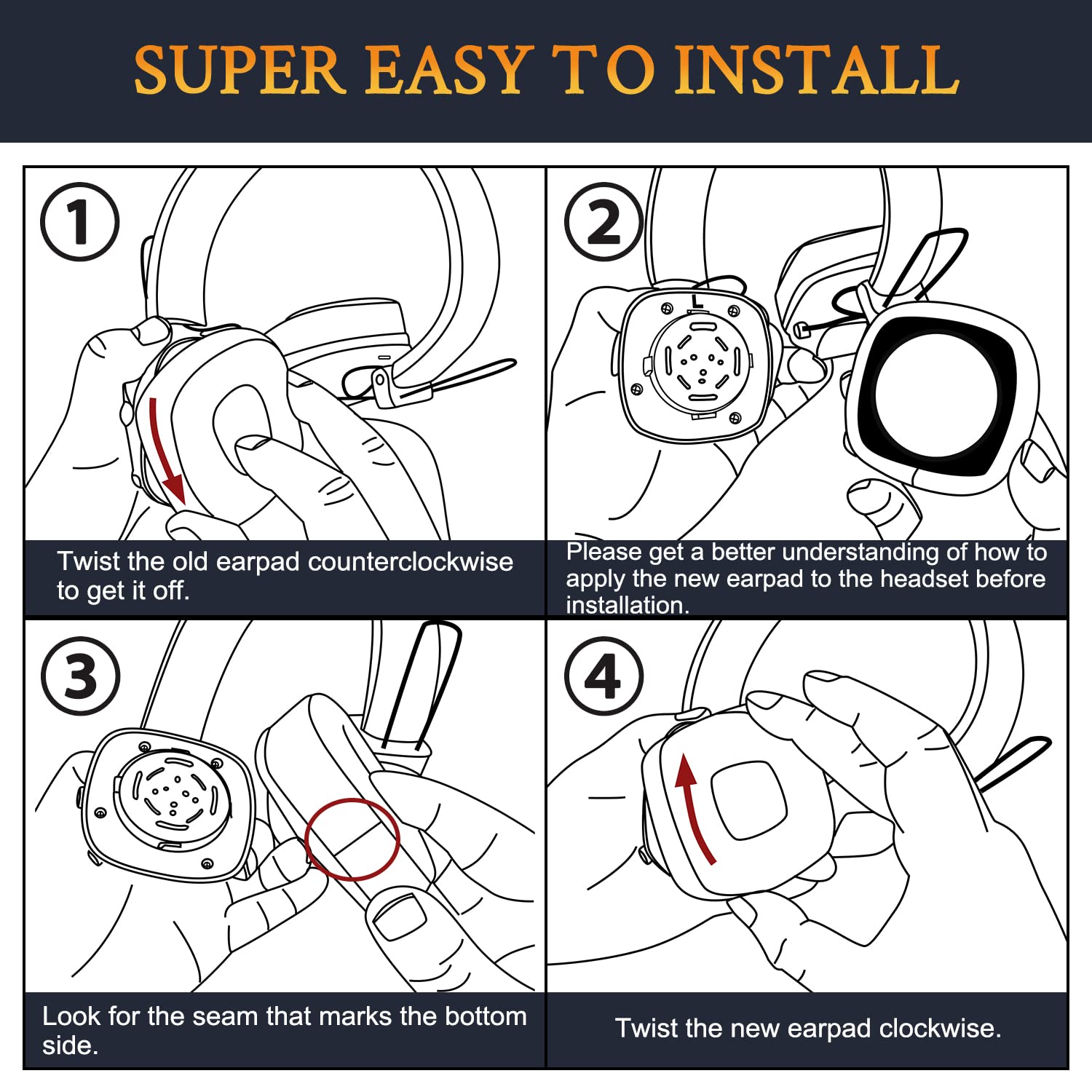 SUPER EASY TO INSTALL

1

Twist the old earpad counterclockwise to get it off.

2

L

Please get a better understanding of how to apply the new earpad to the headset before installation.

3

Look for the seam that marks the bottom side.

4

Twist the new earpad clockwise.