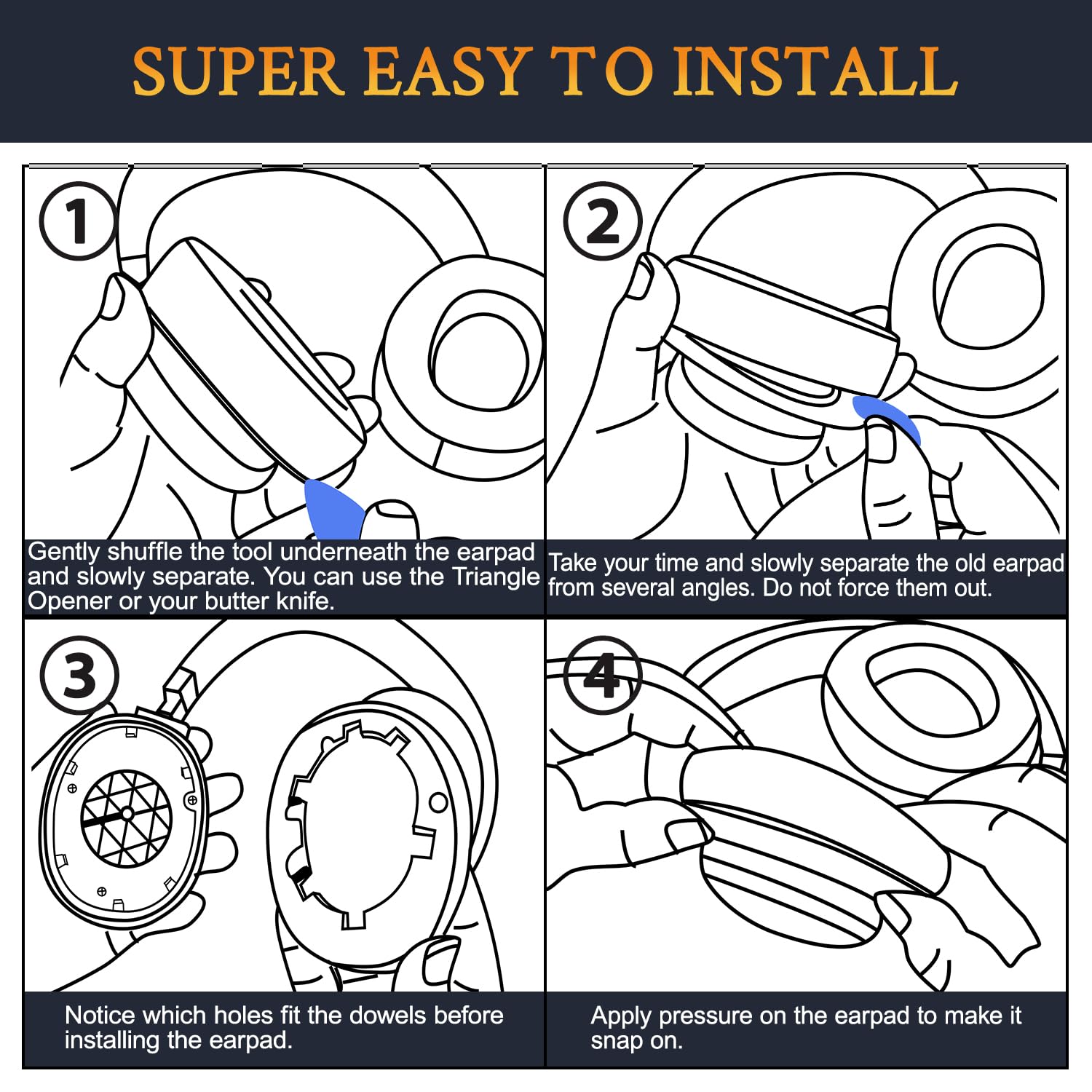 SUPER EASY TO INSTALL

1

Gently shuffle the tool underneath the earpad and slowly separate. You can use the Triangle Opener or your butter knife.

2

Take your time and slowly separate the old earpad from several angles. Do not force them out.

3

Notice which holes fit the dowels before installing the earpad.

4

Apply pressure on the earpad to make it snap on.