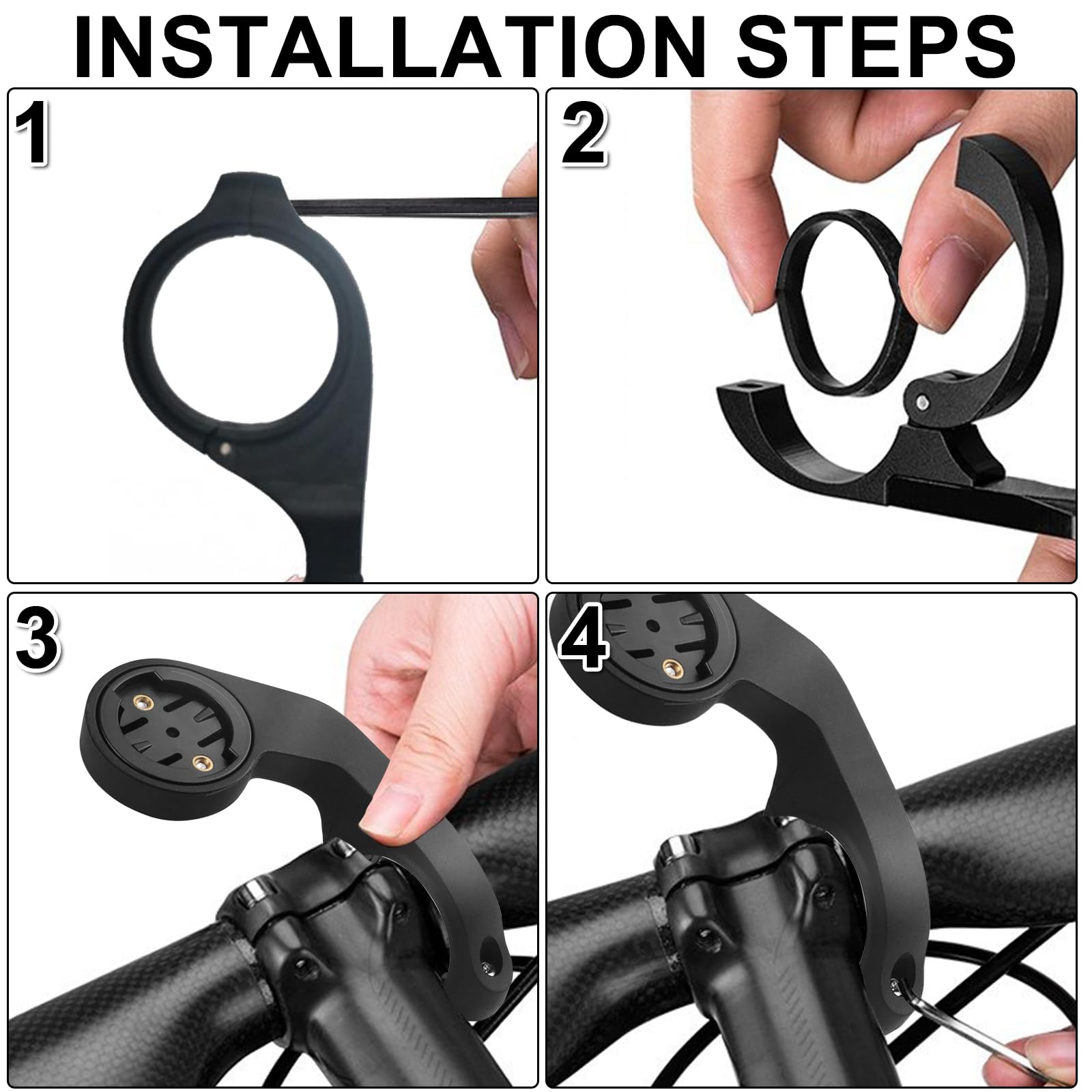 INSTALLATION STEPS

1

2

3

4